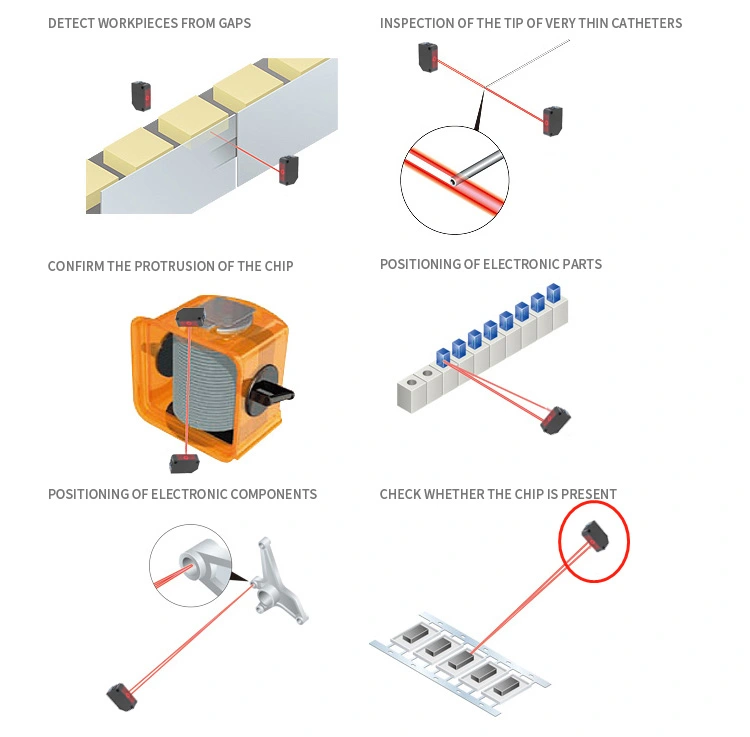 DETECT WORKPIECES FROM GAPS

INSPECTION OF THE TIP OF VERY THIN CATHETERS

CONFIRM THE PROTRUSION OF THE CHIP

POSITIONING OF ELECTRONIC PARTS

POSITIONING OF ELECTRONIC COMPONENTS

CHECK WHETHER THE CHIP IS PRESENT